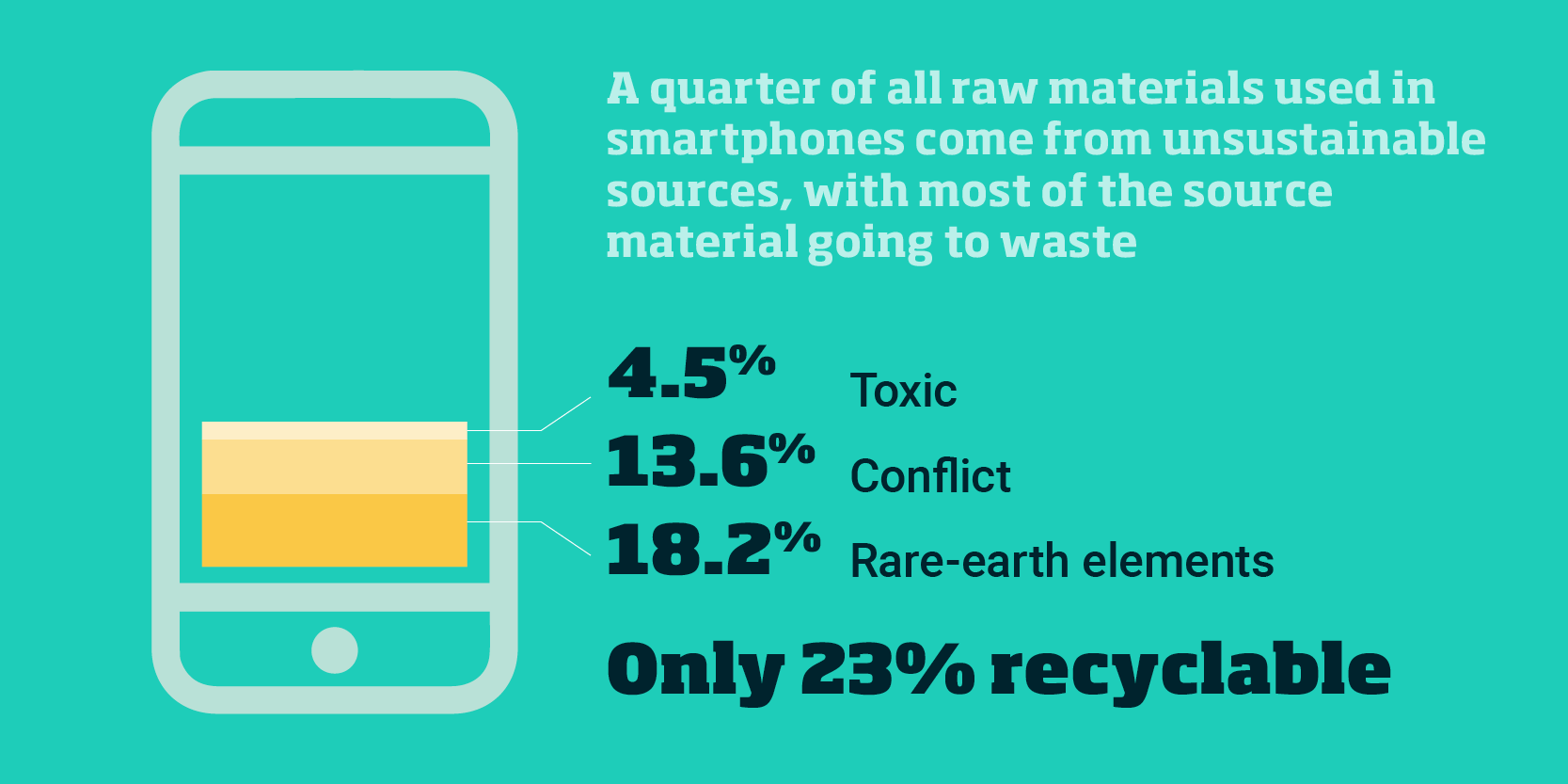 A quarter of all raw materials used in smartphones come from unsustainable sources, with most of the source material going to waste

4.5% Toxic
13.6% Conflict
18.2% Rare-earth elements

Only 23% recyclable